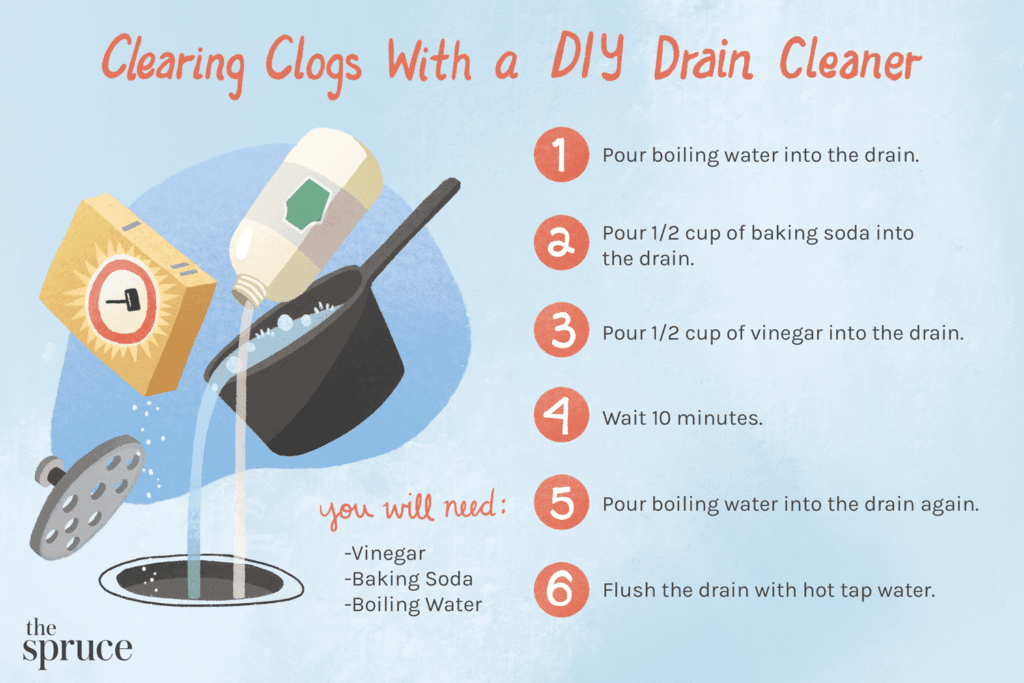 Clearing Clogs With a DIY Drain Cleaner

1 Pour boiling water into the drain.

2 Pour 1/2 cup of baking soda into the drain.

3 Pour 1/2 cup of vinegar into the drain.

4 Wait 10 minutes.

5 Pour boiling water into the drain again.

6 Flush the drain with hot tap water.

you will need:
-Vinegar
-Baking Soda
-Boiling Water

the spruce